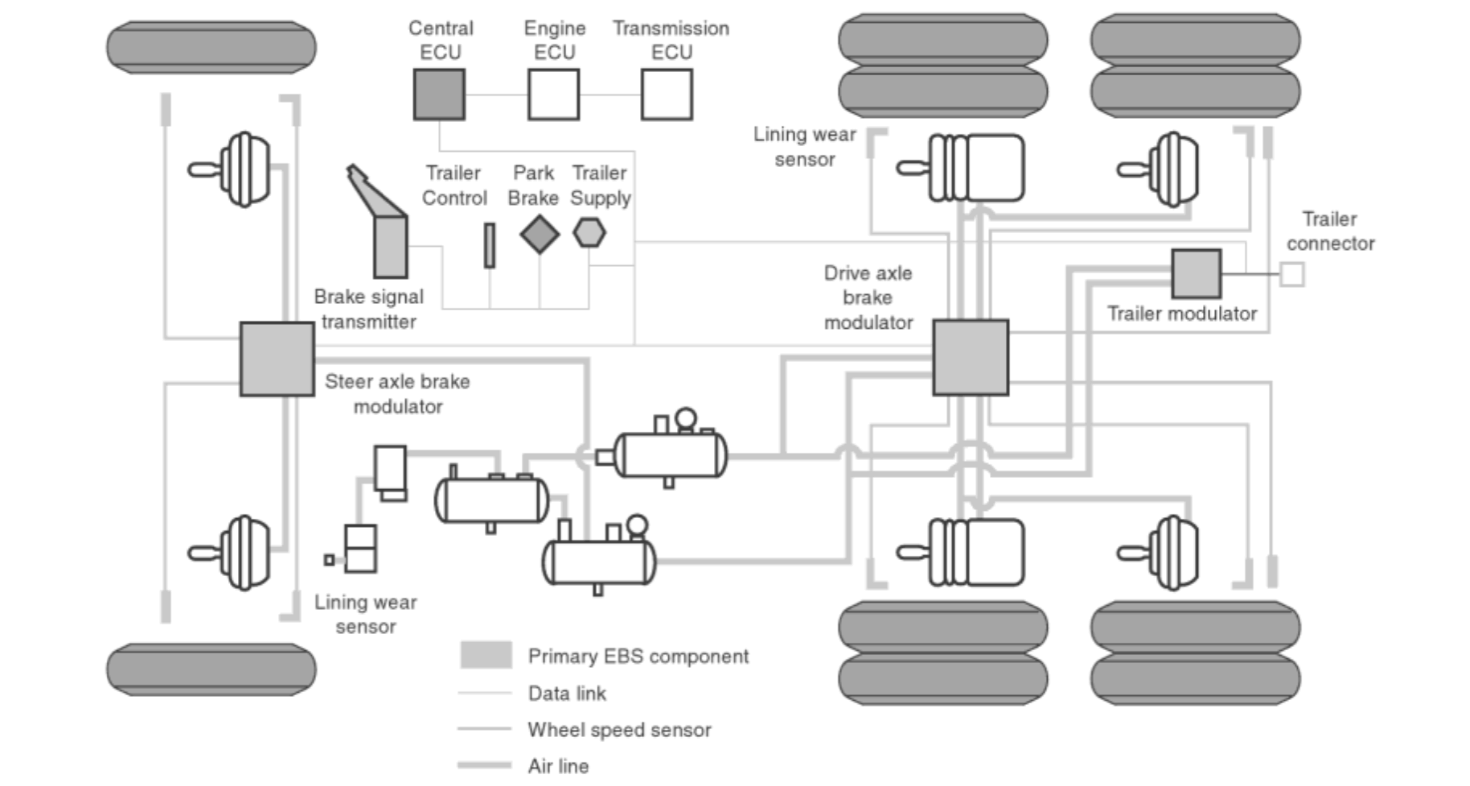 Central ECU
Engine ECU
Transmission ECU

Lining wear sensor

Trailer Control
Park Brake
Trailer Supply

Trailer connector

Brake signal transmitter

Drive axle brake modulator

Trailer modulator

Steer axle brake modulator

Lining wear sensor

Primary EBS component
Data link
Wheel speed sensor
Air line